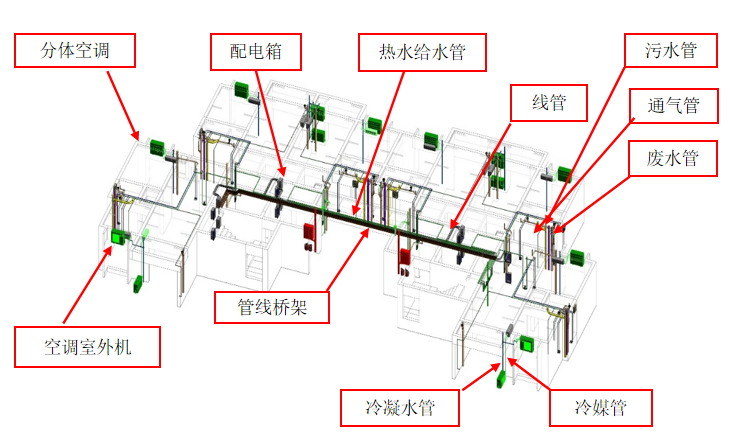 分体空调

配电箱

热水给水管

污水管

线管

通气管

废水管

管线桥架

空调室外机

冷凝水管

冷媒管